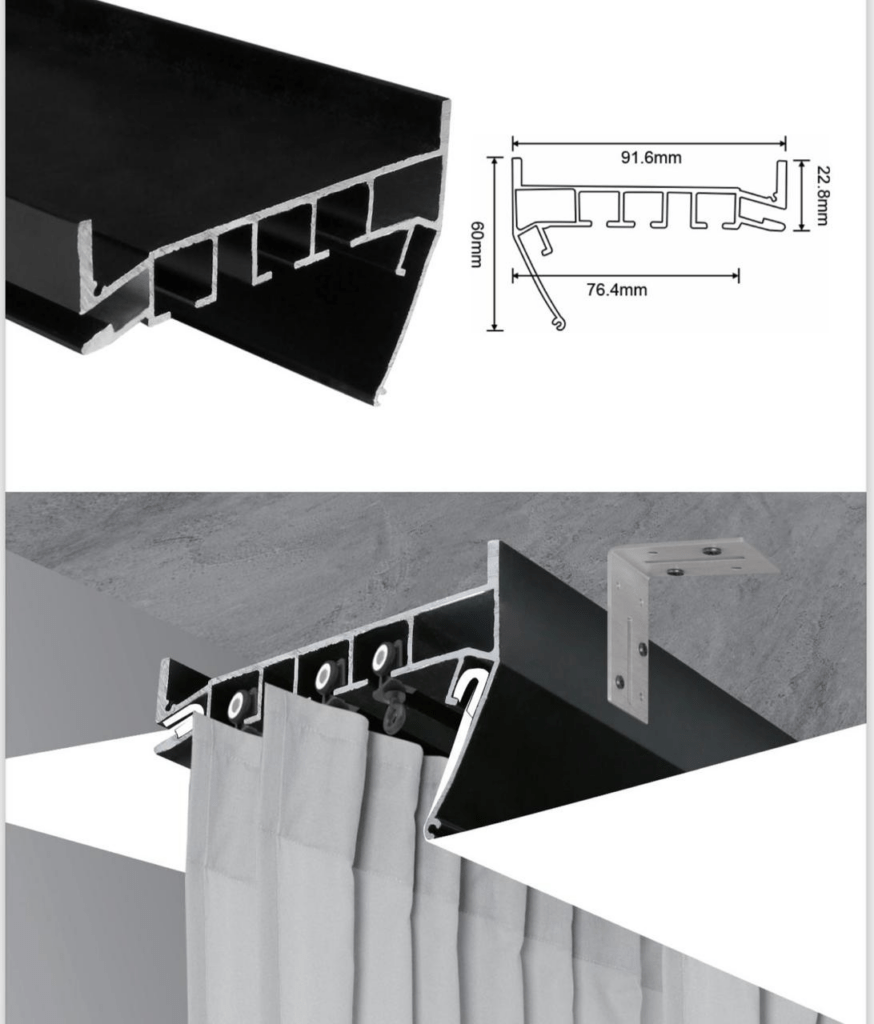 91.6mm
22.8mm
60mm
76.4mm